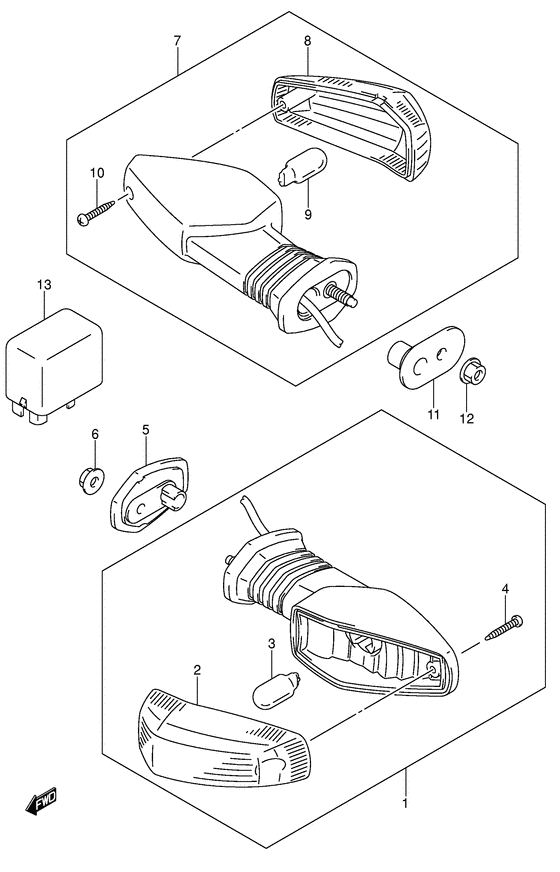 7
8
10
9
13
11
12
6
5
4
3
2
1
FWD