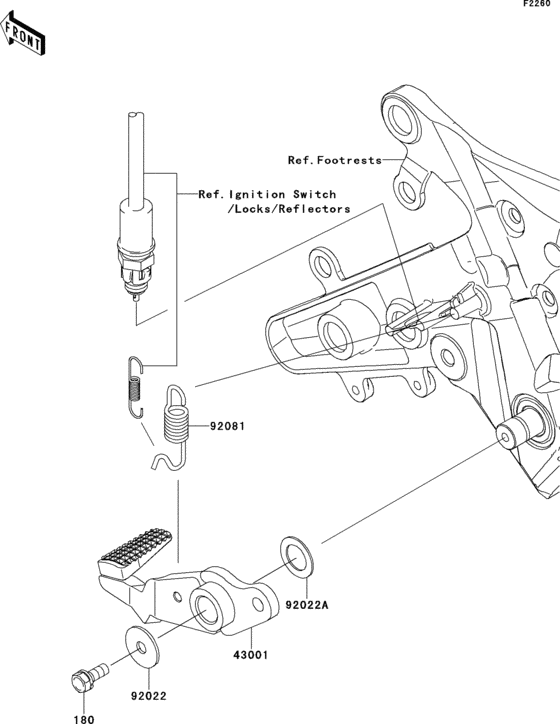 F2260

FRONT

Ref.Footrests

Ref.Ignition Switch /Locks/Reflectors

92081

92022A

43001

92022

180