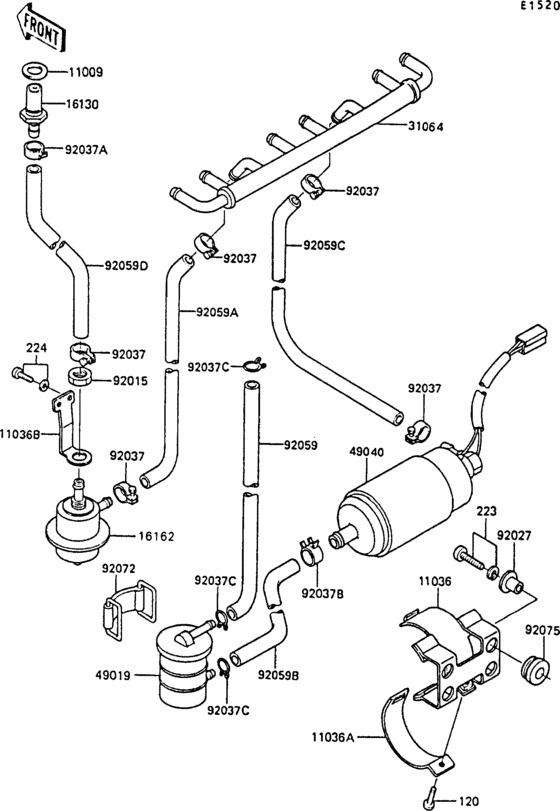 E1520

FRONT

11009
16130
92037A
31064
92037
92037
92059C
92059D
92059A
224
92037
92015
92037C
92037
11036B
92037
92059
49040
16162
223
92027
92072
92037C
92037B
11036
92075
49019
92059B
92037C
11036A
120