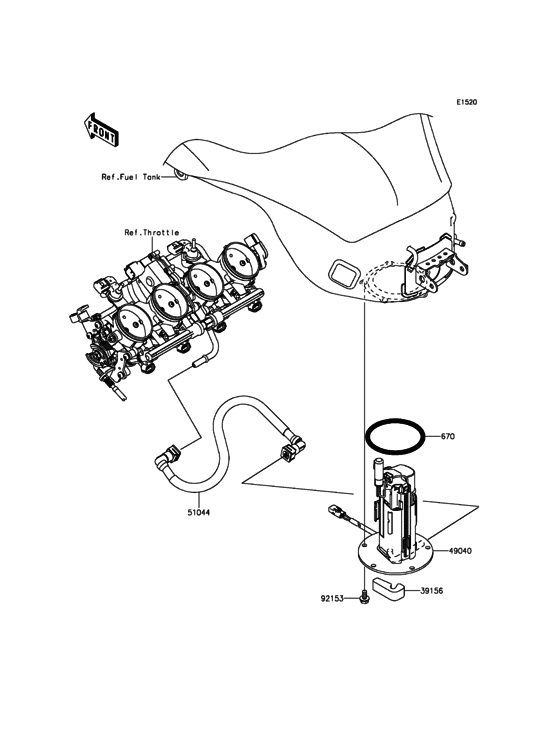 E1520

FRONT

Ref.Fuel Tank

Ref.Throttle

670

51044

49040

92153

39156