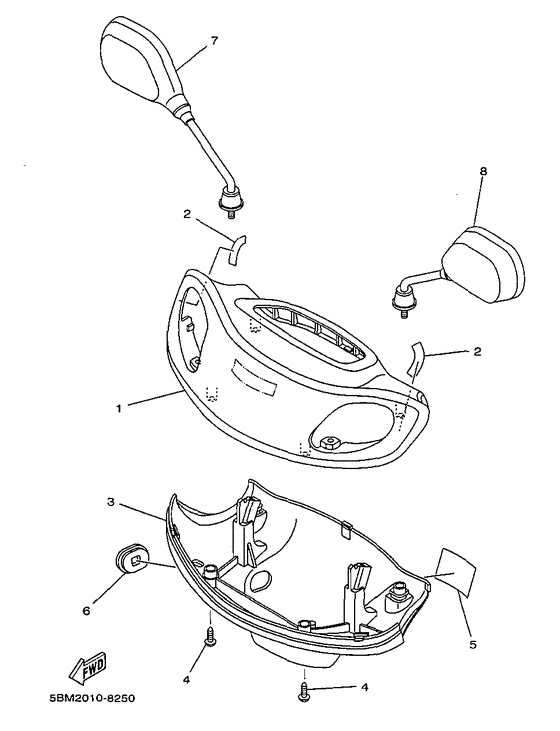 7
8
2
2
1
3
6
5
4
4
FWD
5BM2010-8250