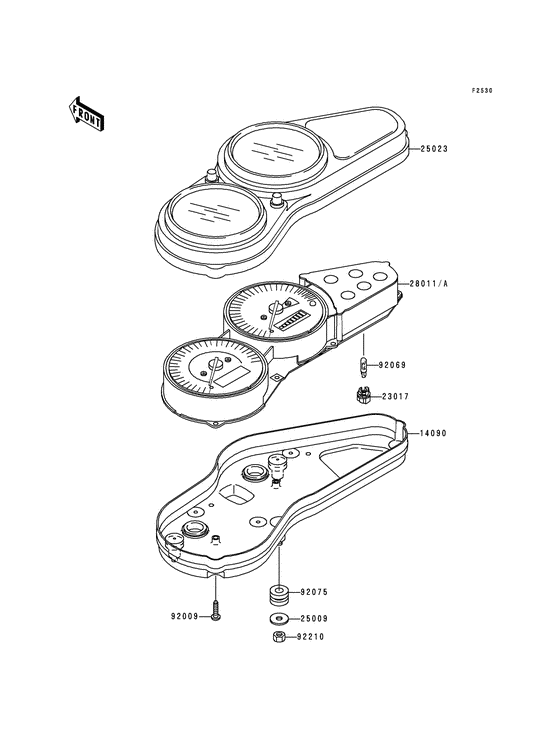 F2530

FRONT

25023

28011/A

92069

23017

14090

92075

92009

25009

92210