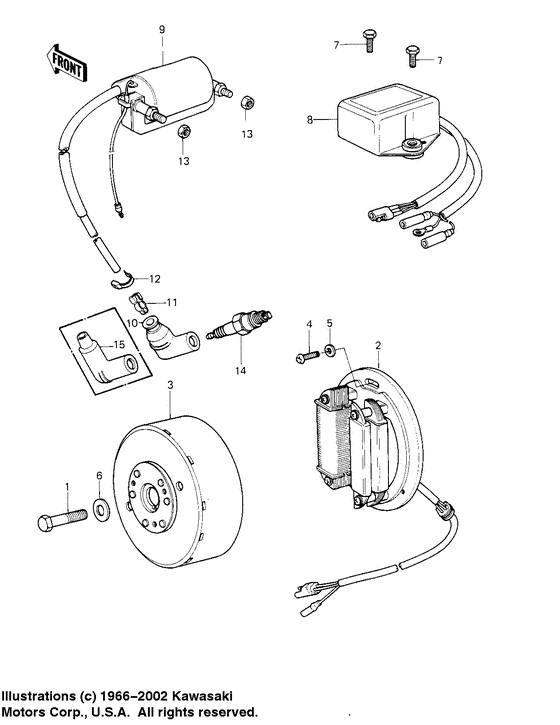 FRONT

9

7

7

8

13

13

12

11

10

15

14

4

5

2

3

1

6

Illustrations (c) 1966–2002 Kawasaki Motors Corp., U.S.A. All rights reserved.