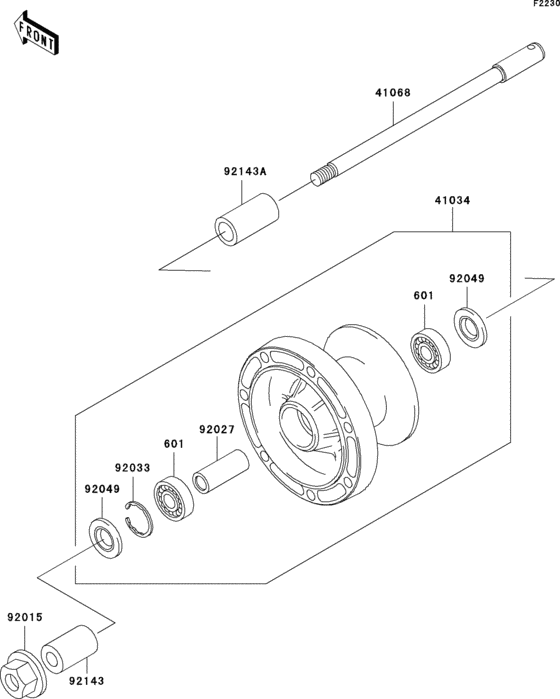 F2230

FRONT

41068

92143A

41034

92049

601

92027

601

92033

92049

92015

92143