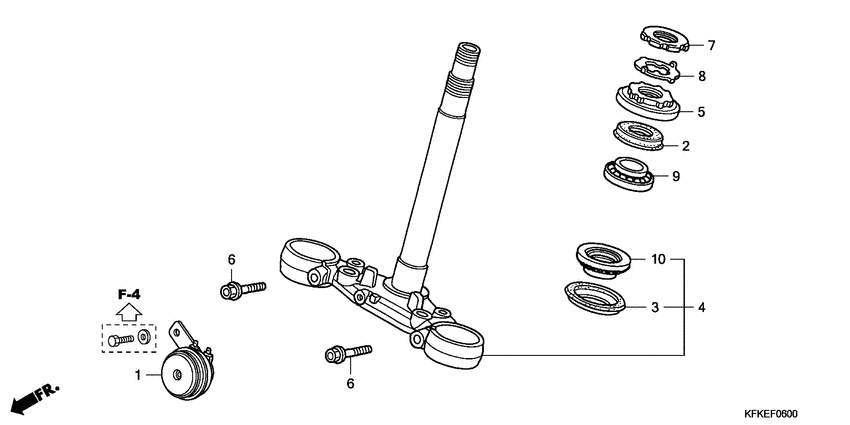 7
8
5
2
9
10
3
4
6
F-4
1
6
FR.
KFKEF0600