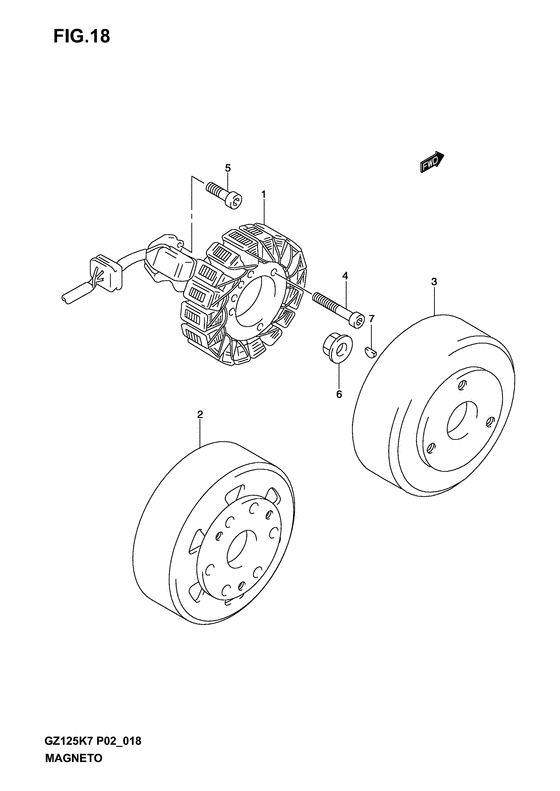 FIG.18

FWD

5

1

4

3

7

6

2

GZ125K7 P02_018
MAGNETO