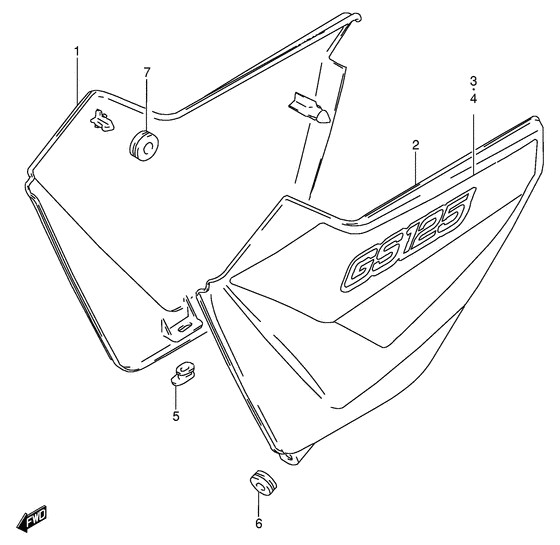 1
7
3
4
2
GS125
5
6
FWD