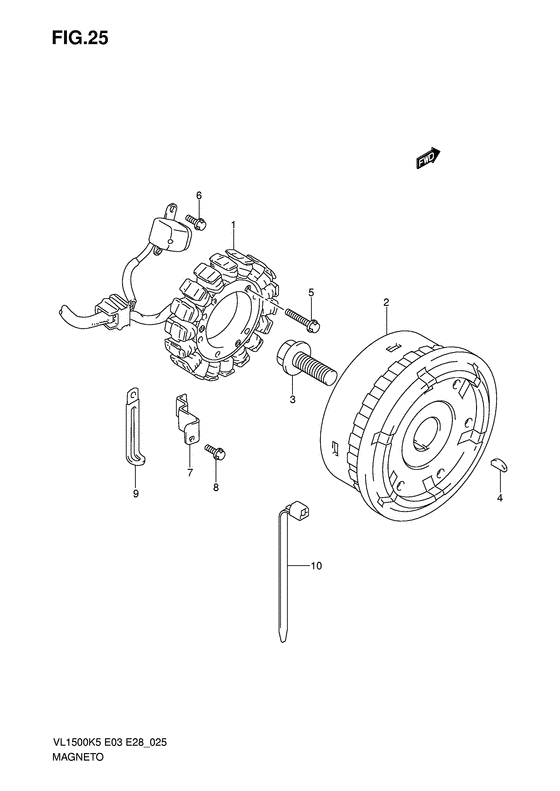 FIG.25

FWD

6
1
5
2
3
9
7
8
4
10

VL1500K5 E03 E28_025
MAGNETO