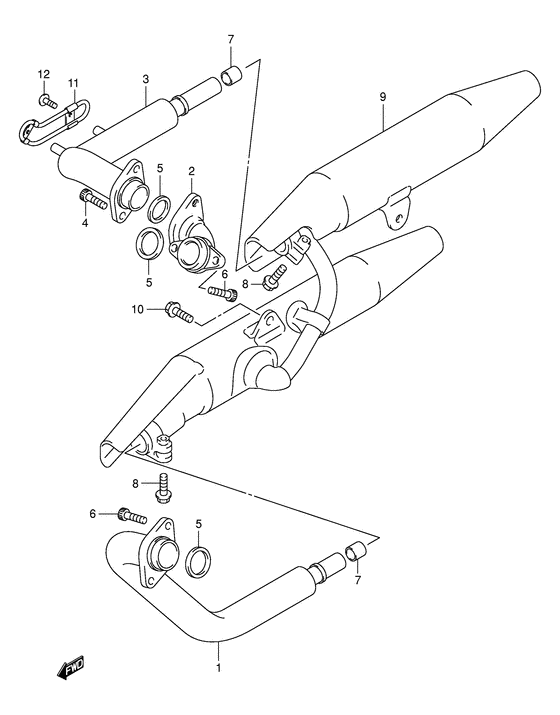 7
12
11
3
9
5
2
4
5
6
8
10
8
6
5
7
1
FWD