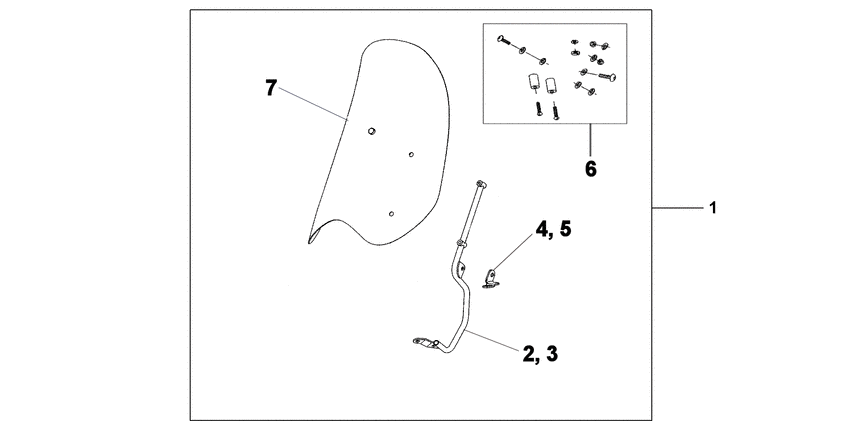 7

6

1

4, 5

2, 3