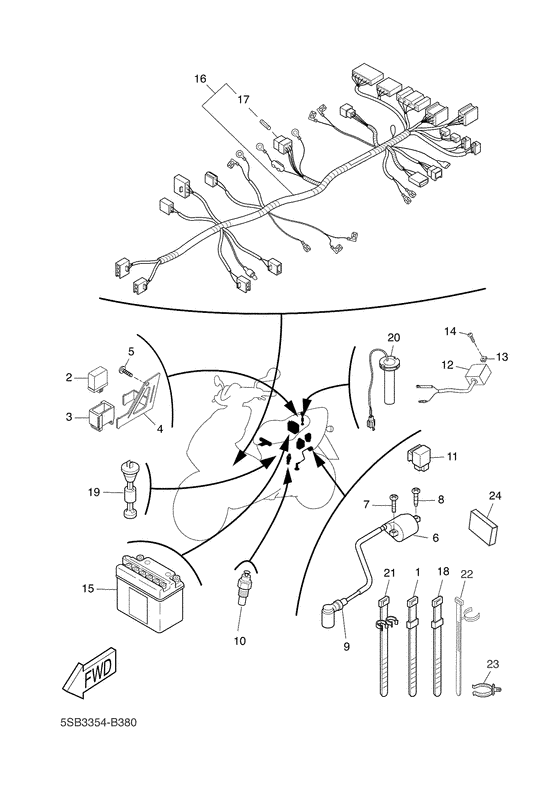 16
17
20
14
13
12
5
2
3
4
11
19
7
8
24
6
15
21
1
18
22
10
9
23
FWD
5SB3354-B380