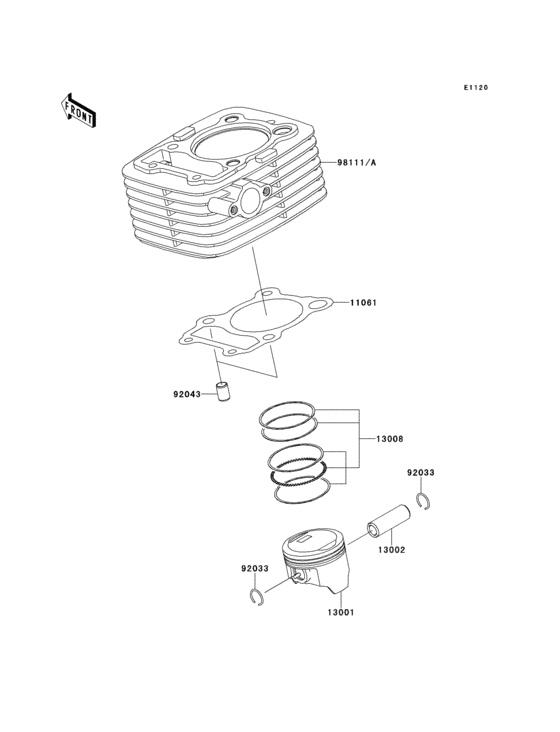 E1120

FRONT

98111/A

11061

92043

13008

92033

13002

92033

13001