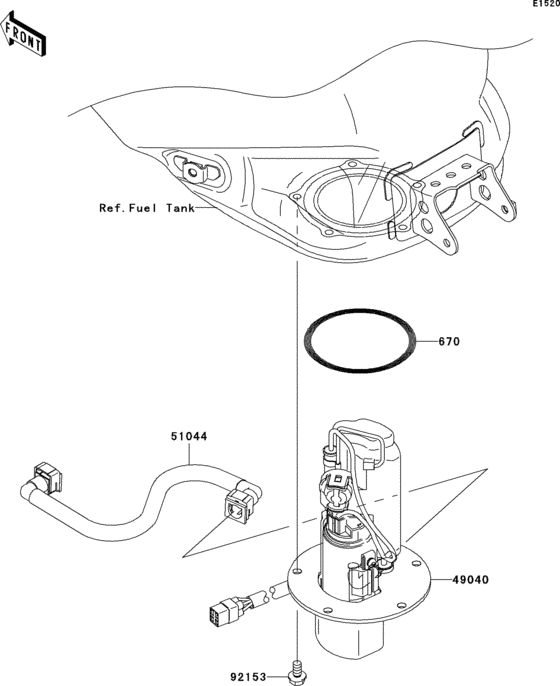 E1520

FRONT

Ref.Fuel Tank

670

51044

49040

92153