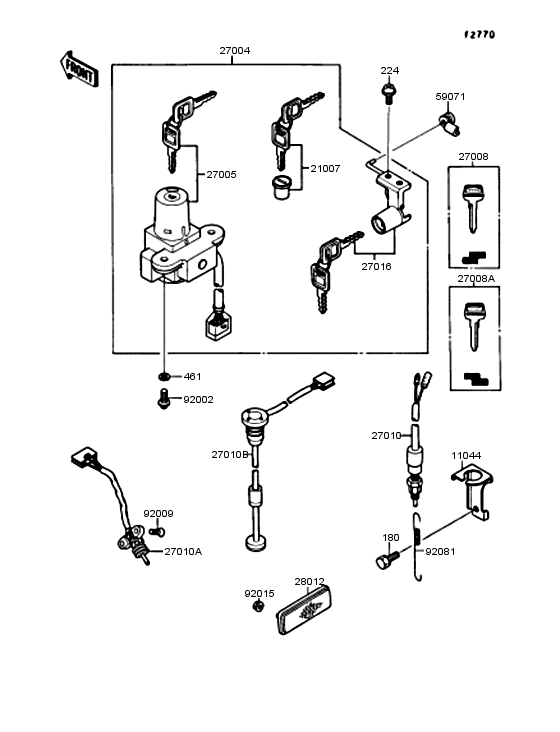 F2770

FRONT

27004

224

59071

27008

27005

21007

27016

27008A

461

92002

27010B

27010

11044

92009

27010A

180

92081

92015

28012