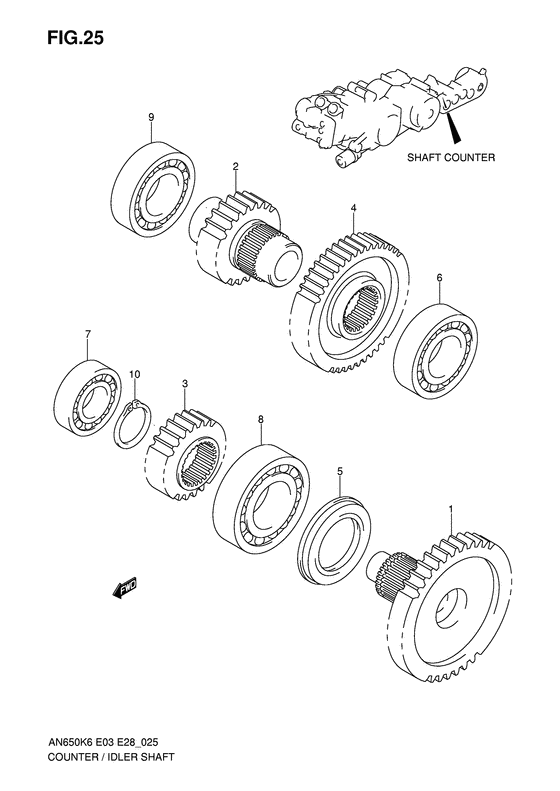 FIG.25

SHAFT COUNTER

9

2

4

6

7

10

3

8

5

1

FWD

AN650K6 E03 E28_025
COUNTER / IDLER SHAFT