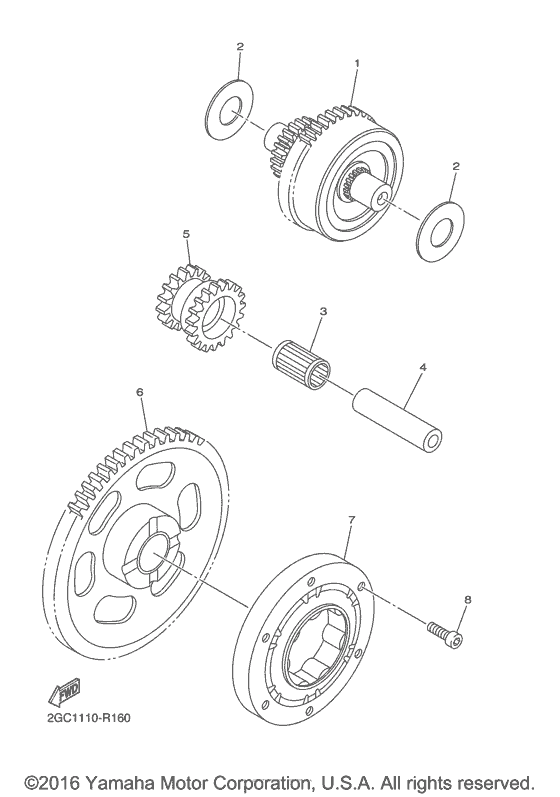 2
1
2
5
3
4
6
7
8
FWD
2GC1110-R160
©2016 Yamaha Motor Corporation, U.S.A. All rights reserved.