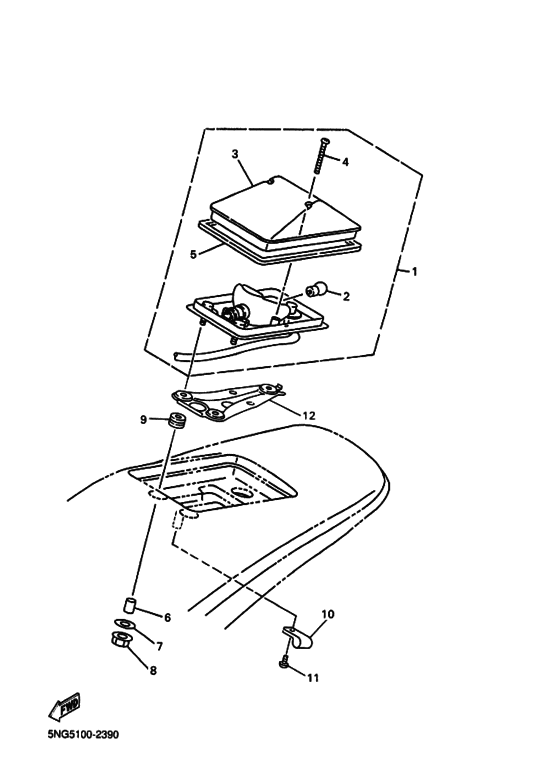 3
4
5
1
2
12
9
6
7
8
10
11
FWD
5NG5100-2390