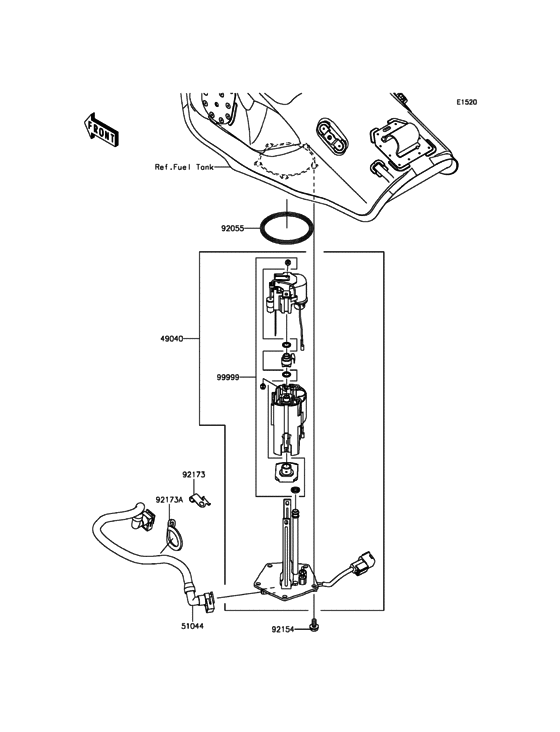 E1520

FRONT

Ref.Fuel Tank

92055

49040

99999

92173

92173A

51044

92154