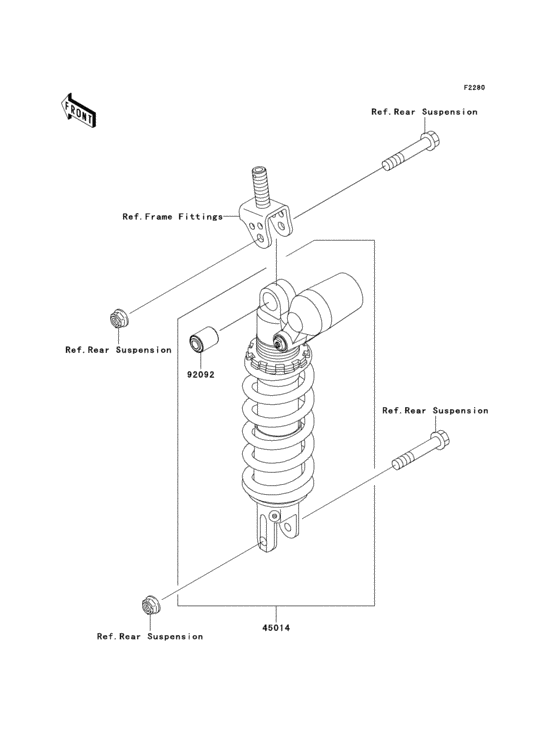 F2280

FRONT

Ref.Rear Suspension

Ref.Frame Fittings

Ref.Rear Suspension

92092

Ref.Rear Suspension

Ref.Rear Suspension

45014