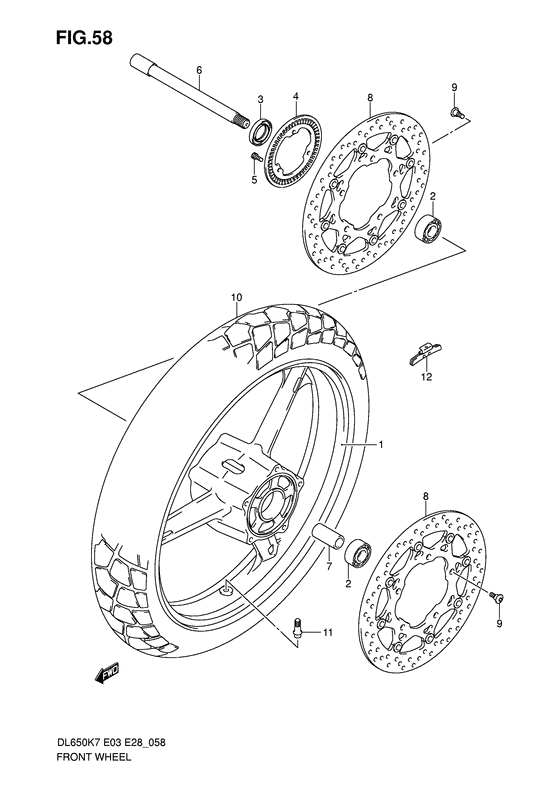 FIG.58

6
3
4
8
9
5
2
10
12
1
8
7
2
9
11
FWD

DL650K7 E03 E28_058
FRONT WHEEL