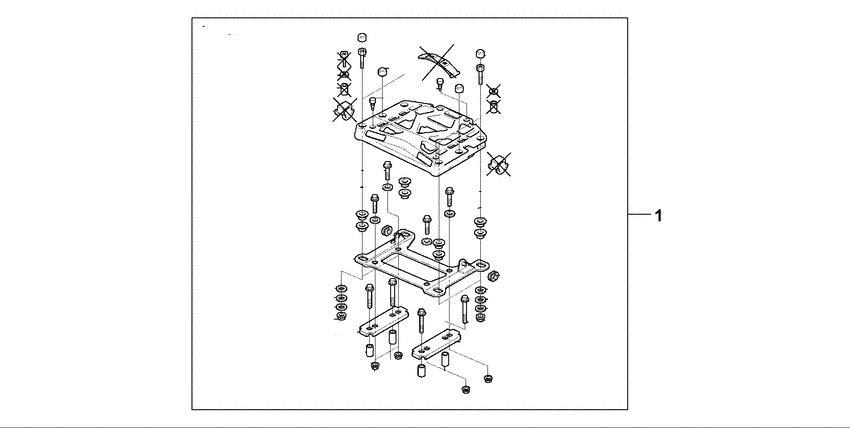 1