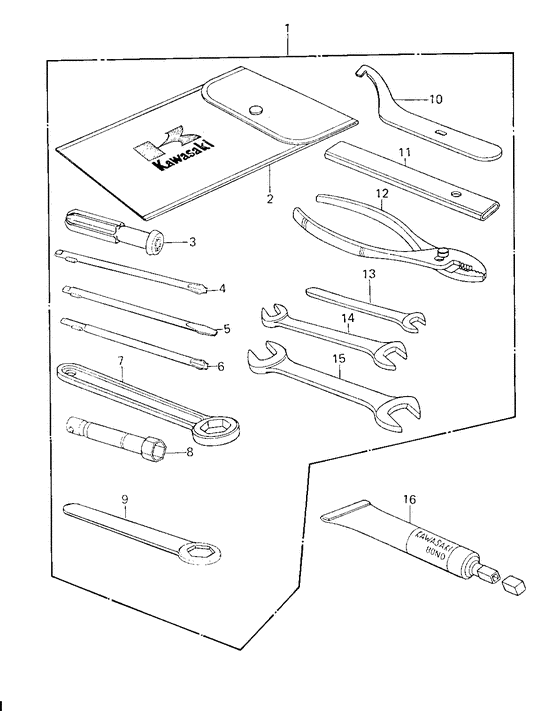 1
Kawasaki
2
3
4
5
6
7
8
9
10
11
12
13
14
15
16
KAWASAKI BOND