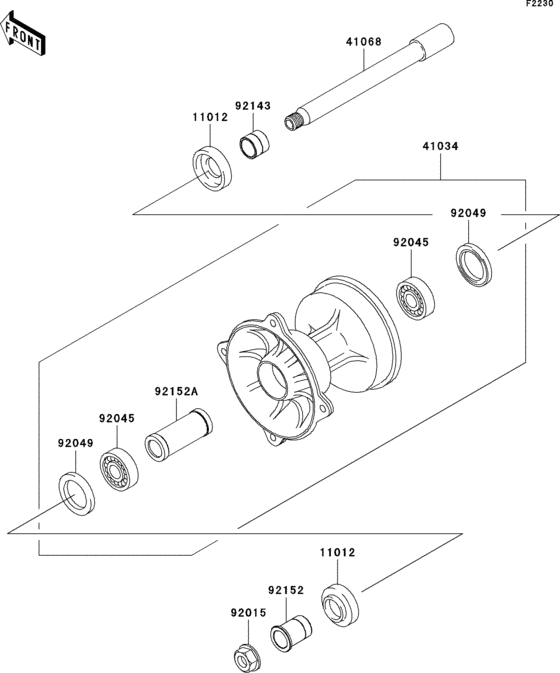 F2230

FRONT

41068

92143

11012

41034

92049

92045

92152A

92045

92049

11012

92152

92015