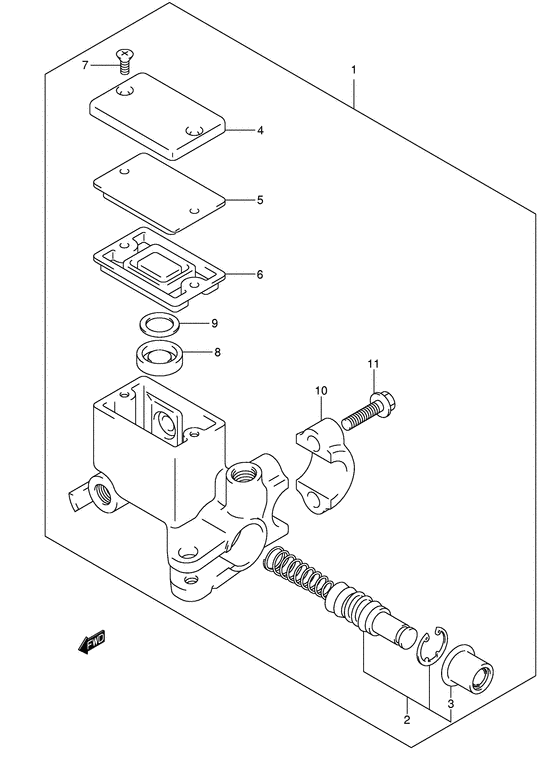 7
1
4
5
6
9
8
11
10
FWD
2
3