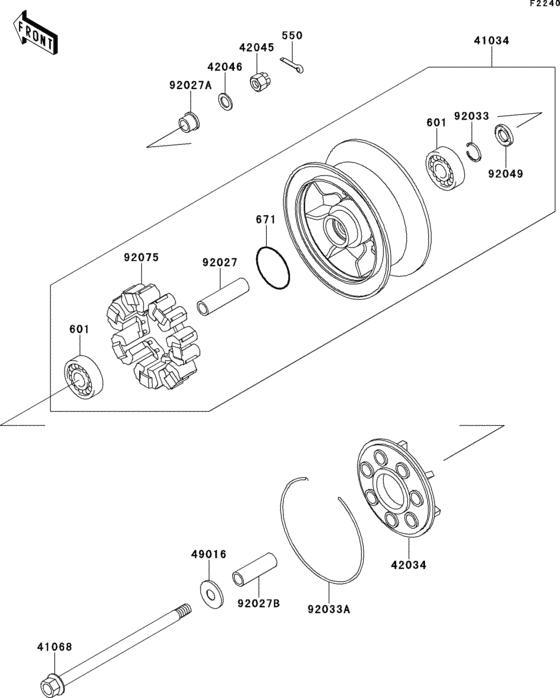 F2240

FRONT

550
42045
42046
92027A
41034
601
92033
92049
671
92075
92027
601
42034
49016
92027B
92033A
41068