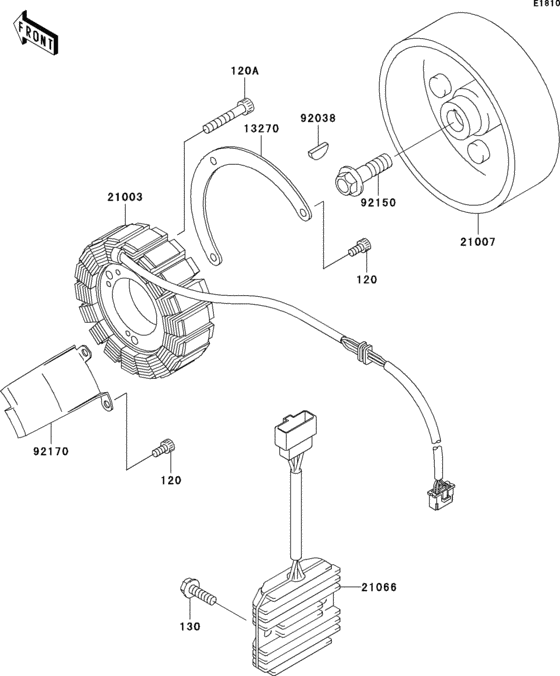 E1810

FRONT

120A

92038

13270

21003

92150

21007

120

92170

120

21066

130