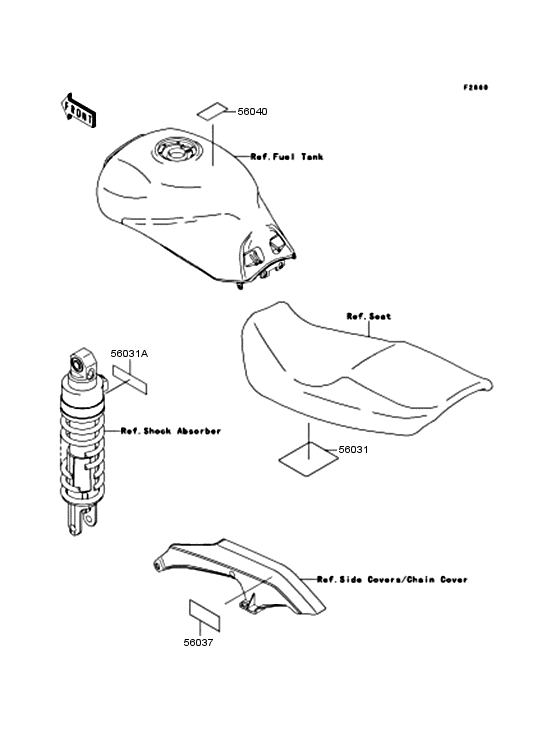 F2660

FRONT

56040

Ref.Fuel Tank

Ref.Seat

56031A

Ref.Shock Absorber

56031

Ref.Side Covers/Chain Cover

56037