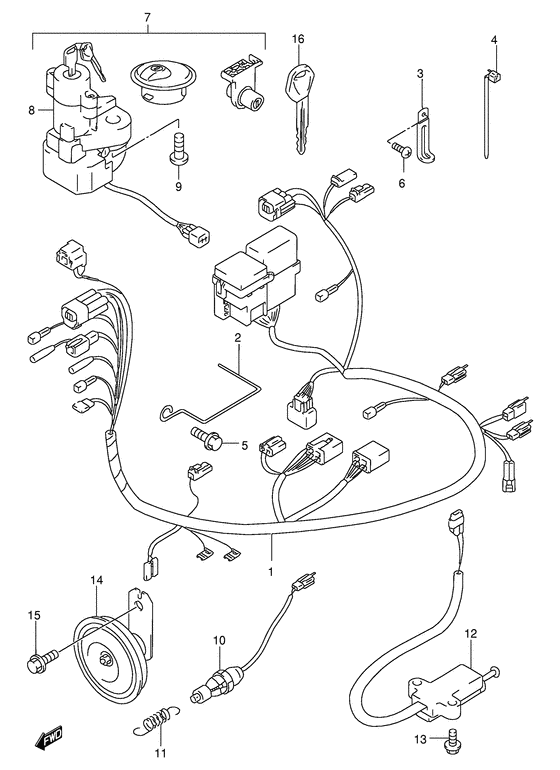 7
16
4
3
8
9
6
2
5
1
14
15
10
12
11
13
FWD