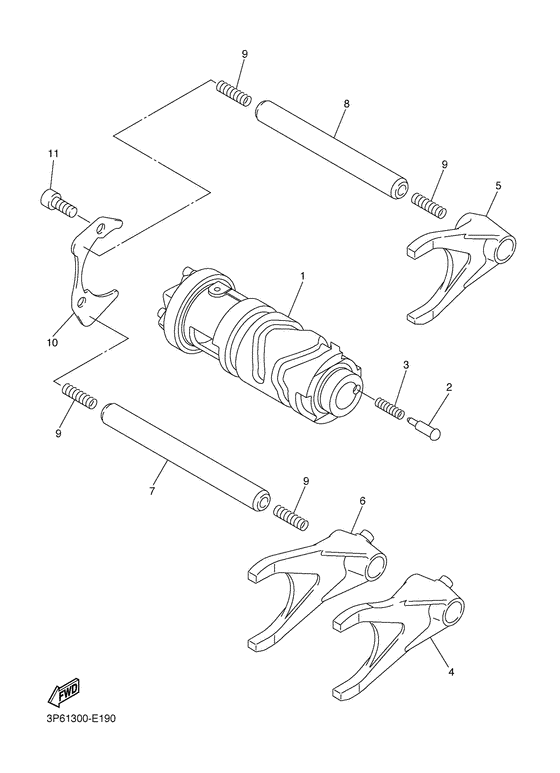 9
8
11
9
5
1
10
3
2
9
7
9
6
4
FWD
3P61300-E190