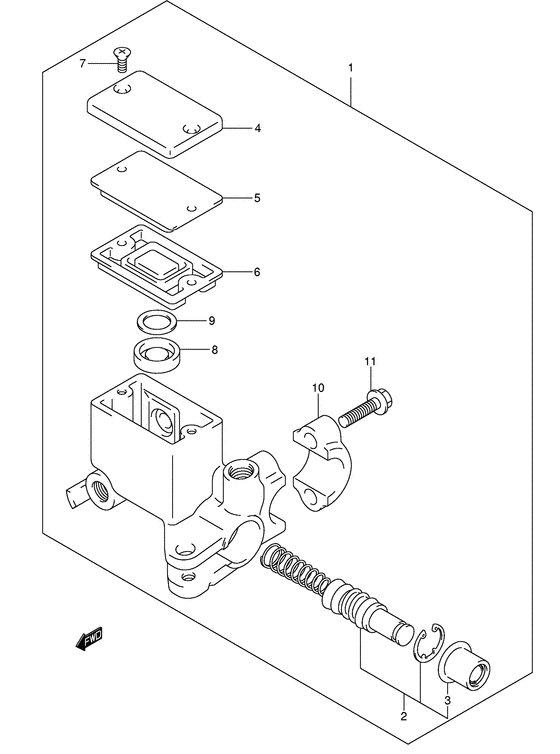 7
1
4
5
6
9
8
11
10
FWD
2
3