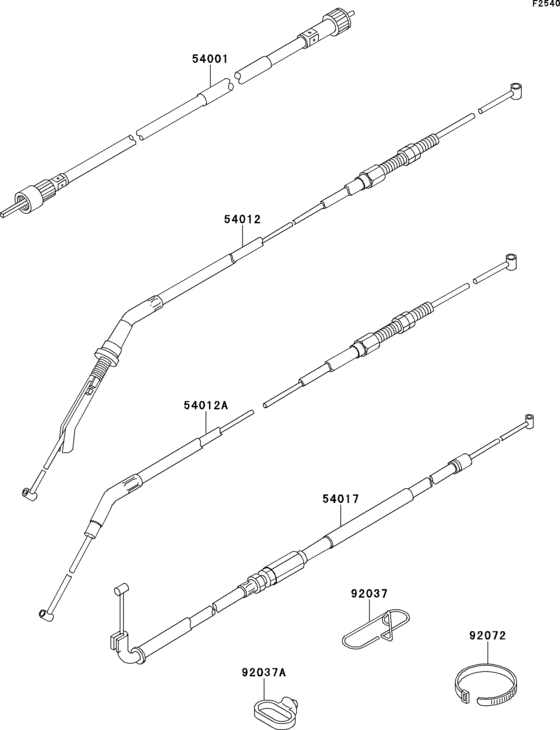 F2540

54001

54012

54012A

54017

92037

92072

92037A