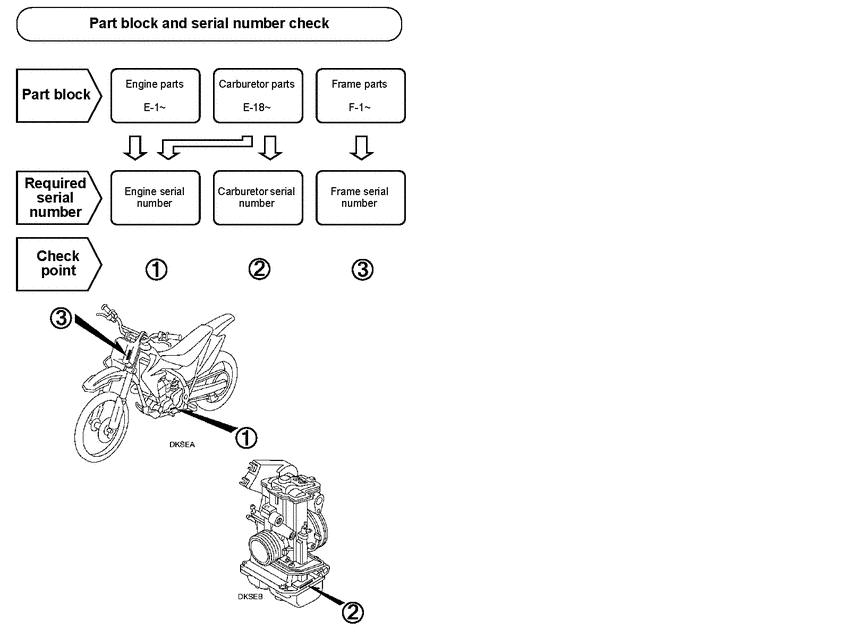 Part block and serial number check

Part block

Engine parts
E-1~

Carburetor parts
E-18~

Frame parts
F-1~

Required serial number

Engine serial number

Carburetor serial number

Frame serial number

Check point

①

②

③

③

①

DKSEA

DKSEB

②