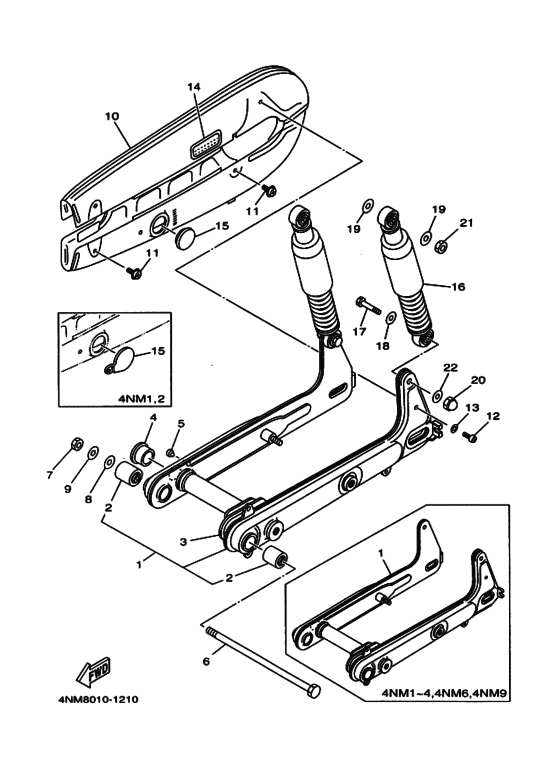 14
10
11
15
11
19
19
21
16
17
18
15
4NM1,2
22
20
13
12
4
5
7
9
8
2
3
1
2
1
6
FWD
4NM8010-1210
4NM1~4,4NM6,4NM9