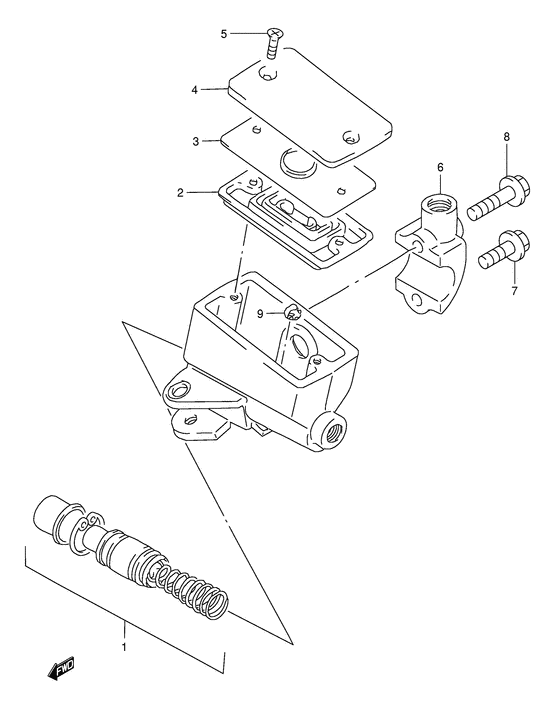 5
4
3
2
8
6
7
9
1
FWD