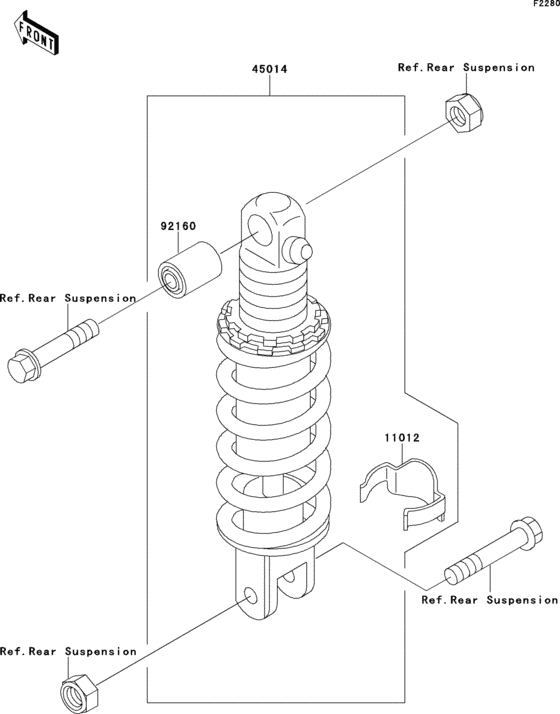 F2280

FRONT

45014

Ref.Rear Suspension

92160

Ref.Rear Suspension

11012

Ref.Rear Suspension

Ref.Rear Suspension