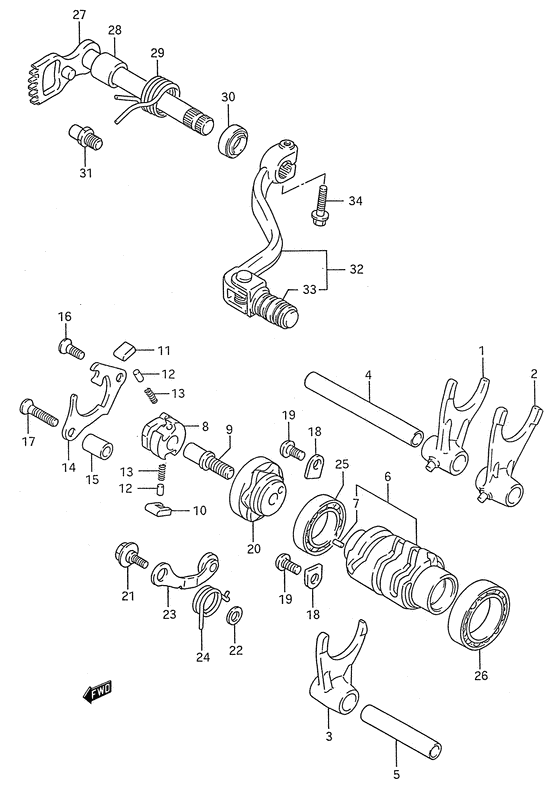 27
28
29
30
31
34
32
33
16
11
12
13
17
14
15
8
9
13
12
10
19
18
25
4
1
2
6
7
20
21
23
24
22
19
18
26
FWD
3
5