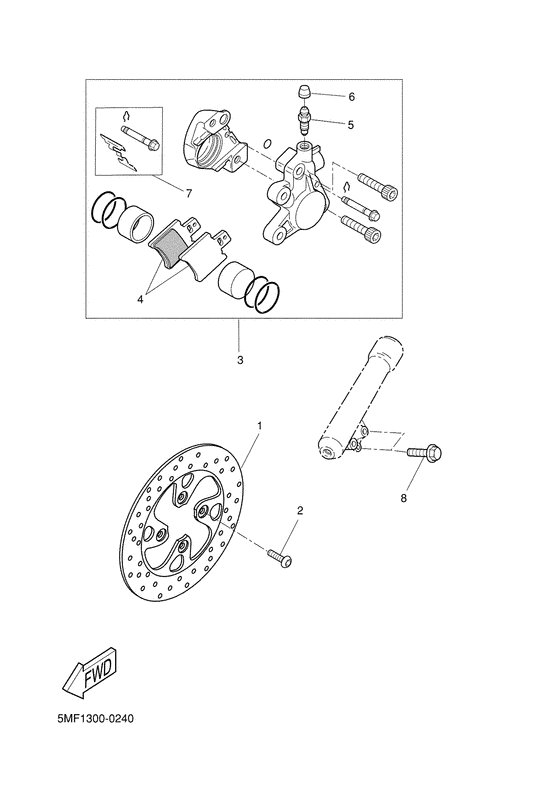 6
5
7
4
3
1
2
8
FWD
5MF1300-0240