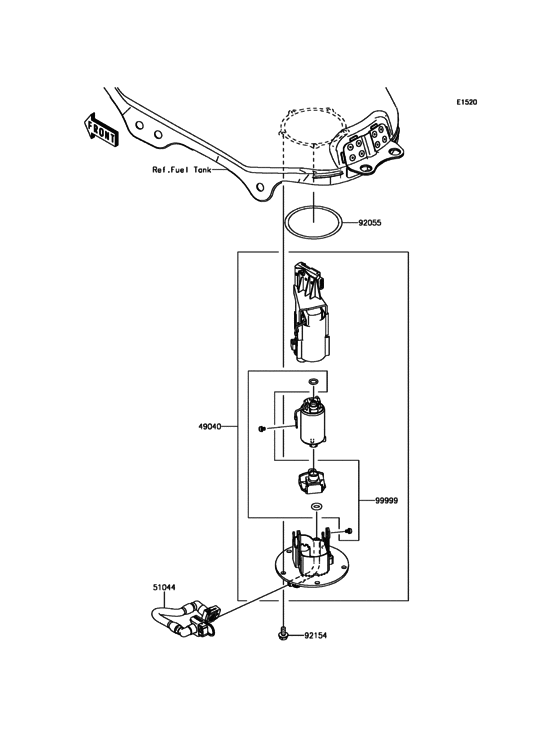 E1520

FRONT

Ref.Fuel Tank

92055

49040

99999

51044

92154