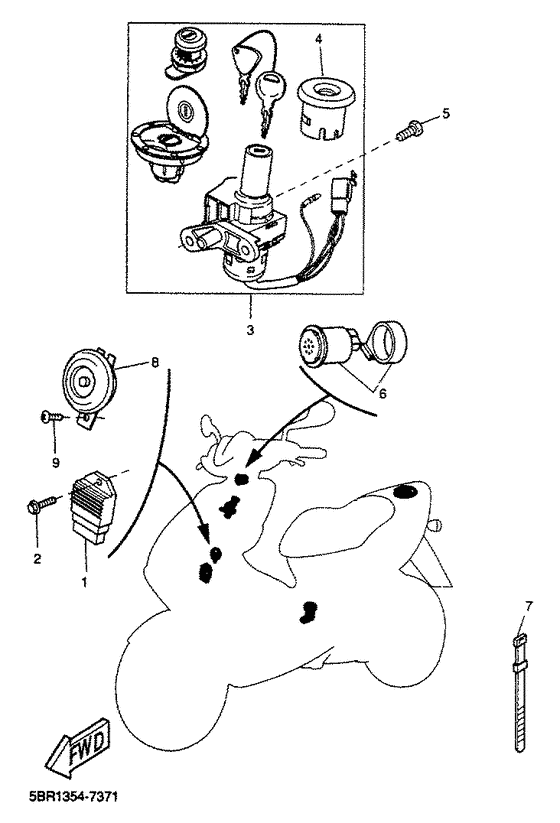 4
5
3
8
6
9
2
1
7
FWD
5BR1354-7371