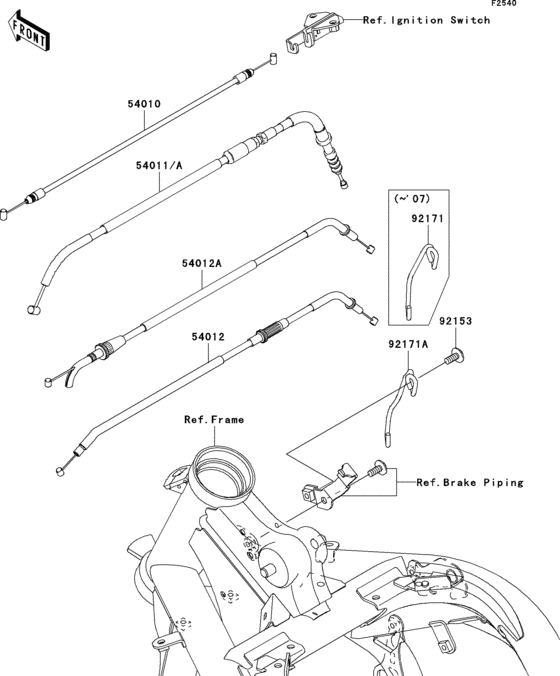 F2540

FRONT

Ref.Ignition Switch

54010

54011/A

(~'07)

92171

54012A

92153

54012

92171A

Ref.Frame

Ref.Brake Piping