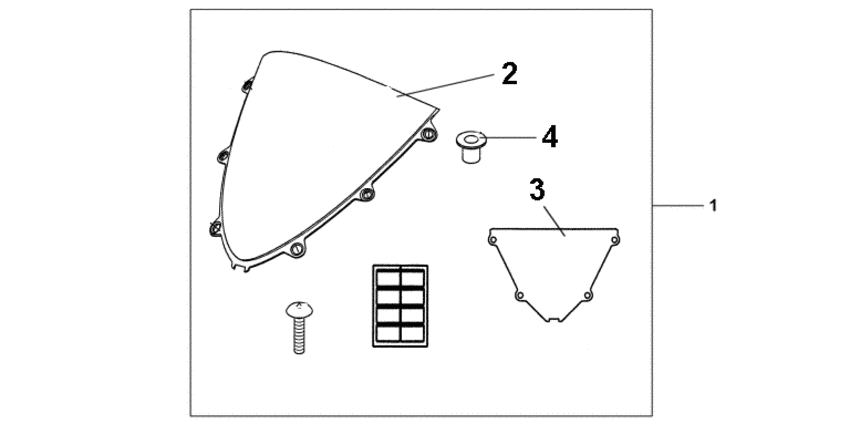 2
4
3
1