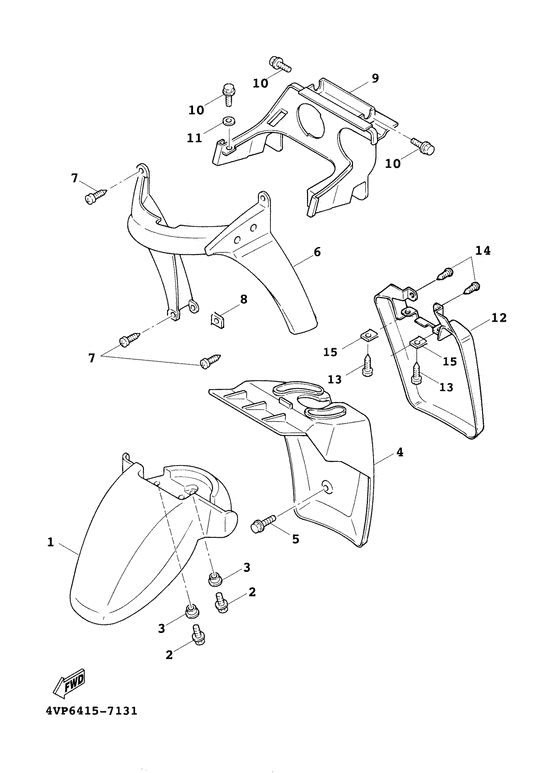 10
9
10
11
10
7
6
14
8
12
7
15
15
13
13
4
5
1
3
2
3
2
FWD
4VP6415-7131