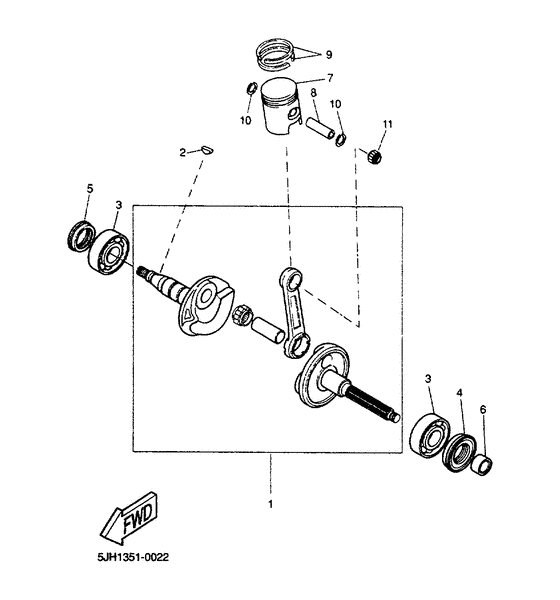 9
7
8
10
10
11
2
5
3
3
4
6
1
FWD
5JH1351-0022