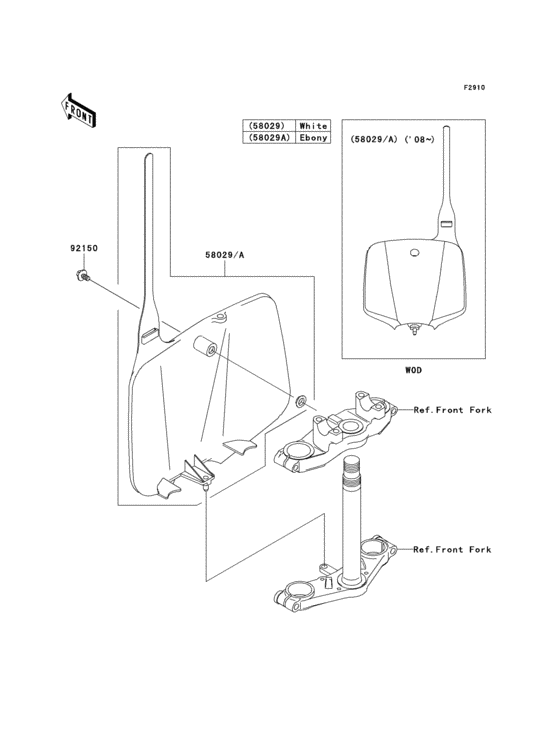 F2910

FRONT

| (58029) | White |
|---|---|
| (58029A) | Ebony |

(58029/A) ('08~)

92150

58029/A

WOD

Ref.Front Fork

Ref.Front Fork