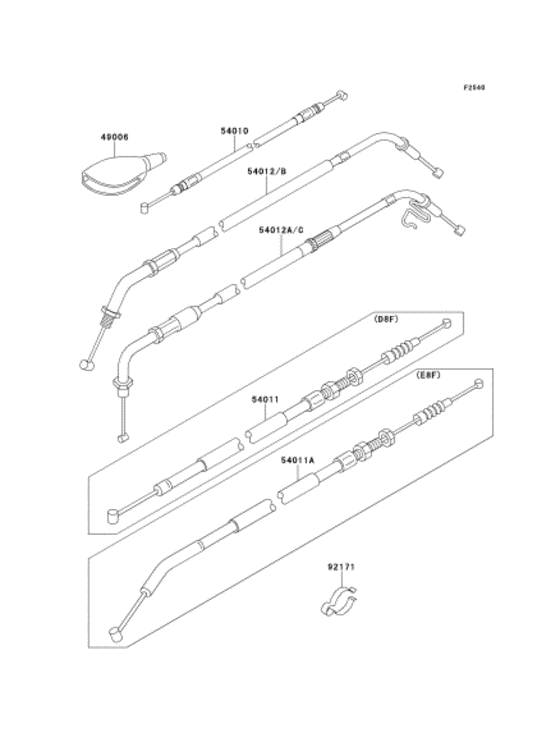 F2540

49006

54010

54012/B

54012A/C

(D8F)

54011

(E8F)

54011A

92171