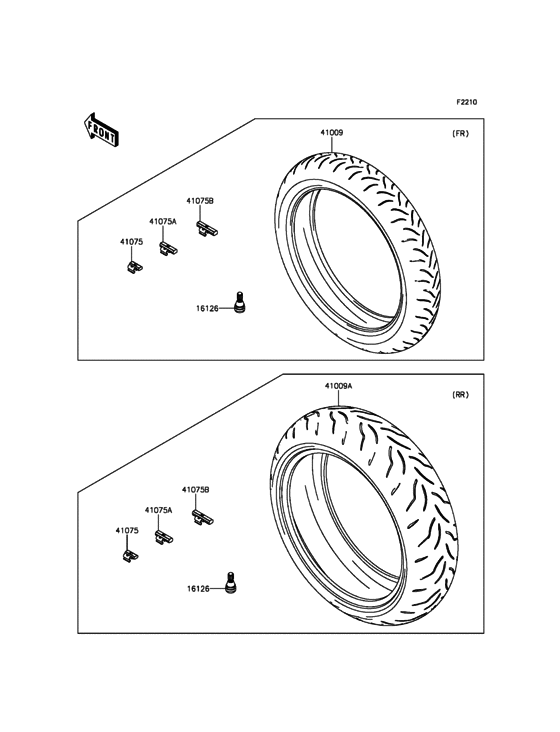 F2210

FRONT

41009

(FR)

41075B

41075A

41075

16126

41009A

(RR)

41075B

41075A

41075

16126